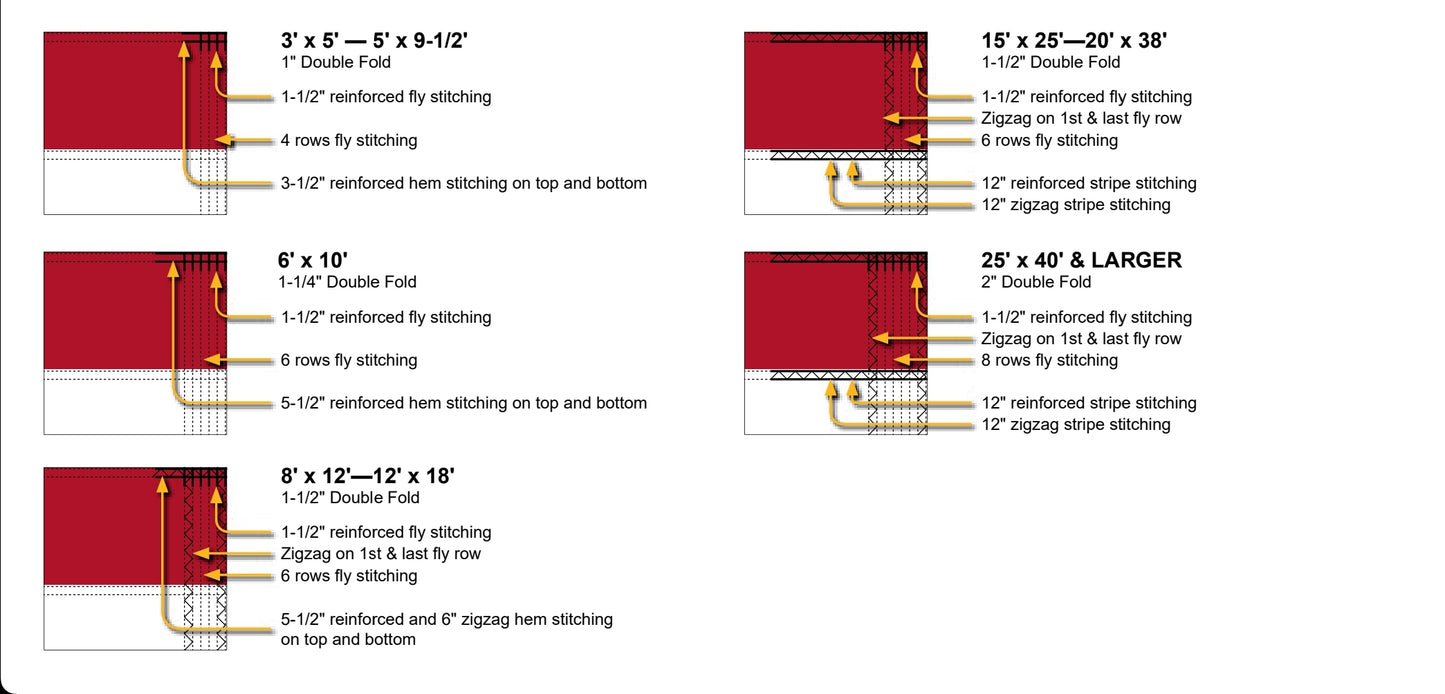 3' x 5' — 5' x 9-1/2'
1" Double Fold

1-1/2" reinforced fly stitching

4 rows fly stitching

3-1/2" reinforced hem stitching on top and bottom

6' x 10'
1-1/4" Double Fold

1-1/2" reinforced fly stitching

6 rows fly stitching

5-1/2" reinforced hem stitching on top and bottom

8' x 12'—12' x 18'
1-1/2" Double Fold

1-1/2" reinforced fly stitching
Zigzag on 1st & last fly row
6 rows fly stitching

5-1/2" reinforced and 6" zigzag hem stitching on top and bottom

15' x 25'—20' x 38'
1-1/2" Double Fold

1-1/2" reinforced fly stitching
Zigzag on 1st & last fly row
6 rows fly stitching

12" reinforced stripe stitching
12" zigzag stripe stitching

25' x 40' & LARGER
2" Double Fold

1-1/2" reinforced fly stitching
Zigzag on 1st & last fly row
8 rows fly stitching

12" reinforced stripe stitching
12" zigzag stripe stitching